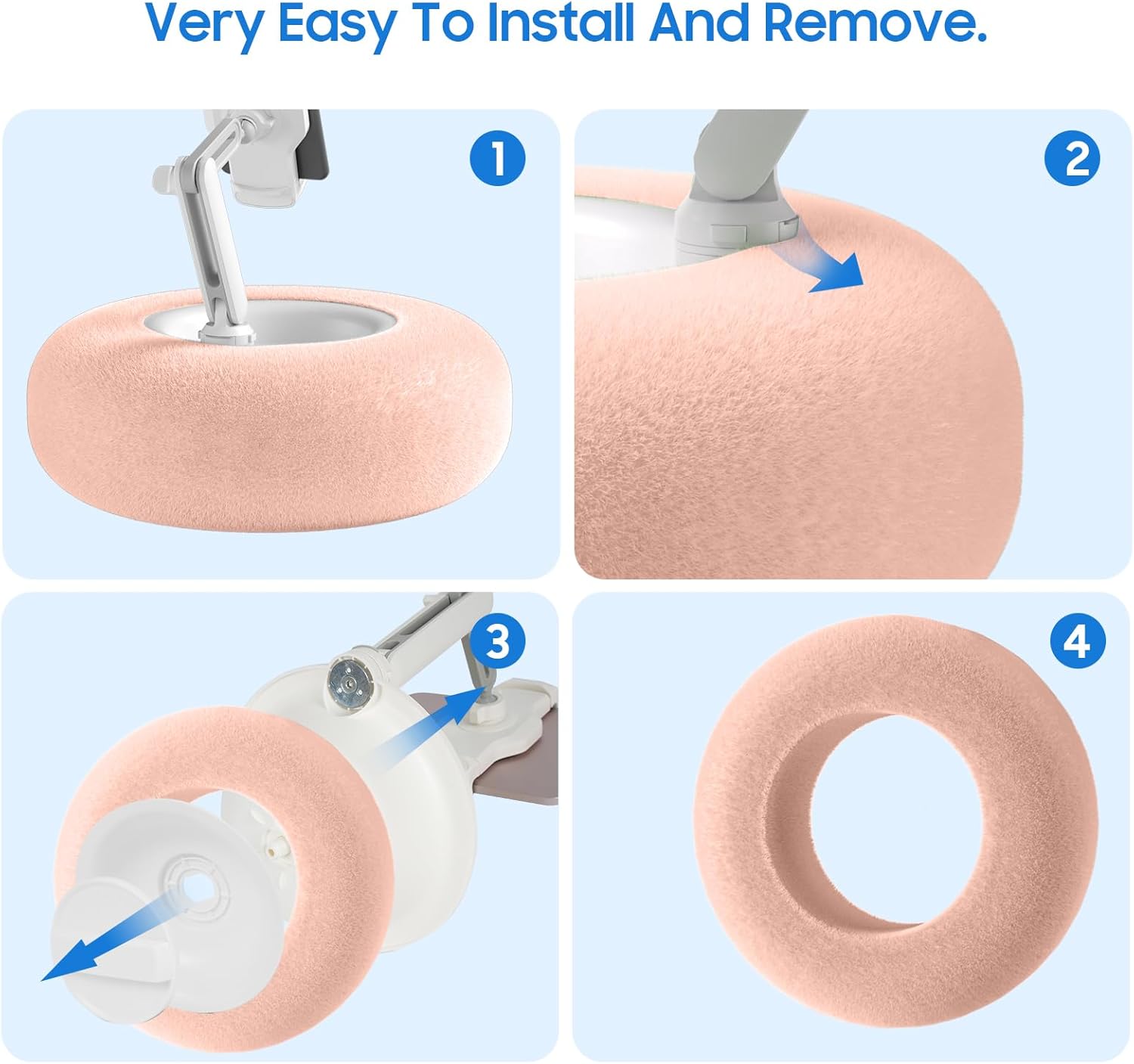 Very Easy To Install And Remove.

1

2

3

4